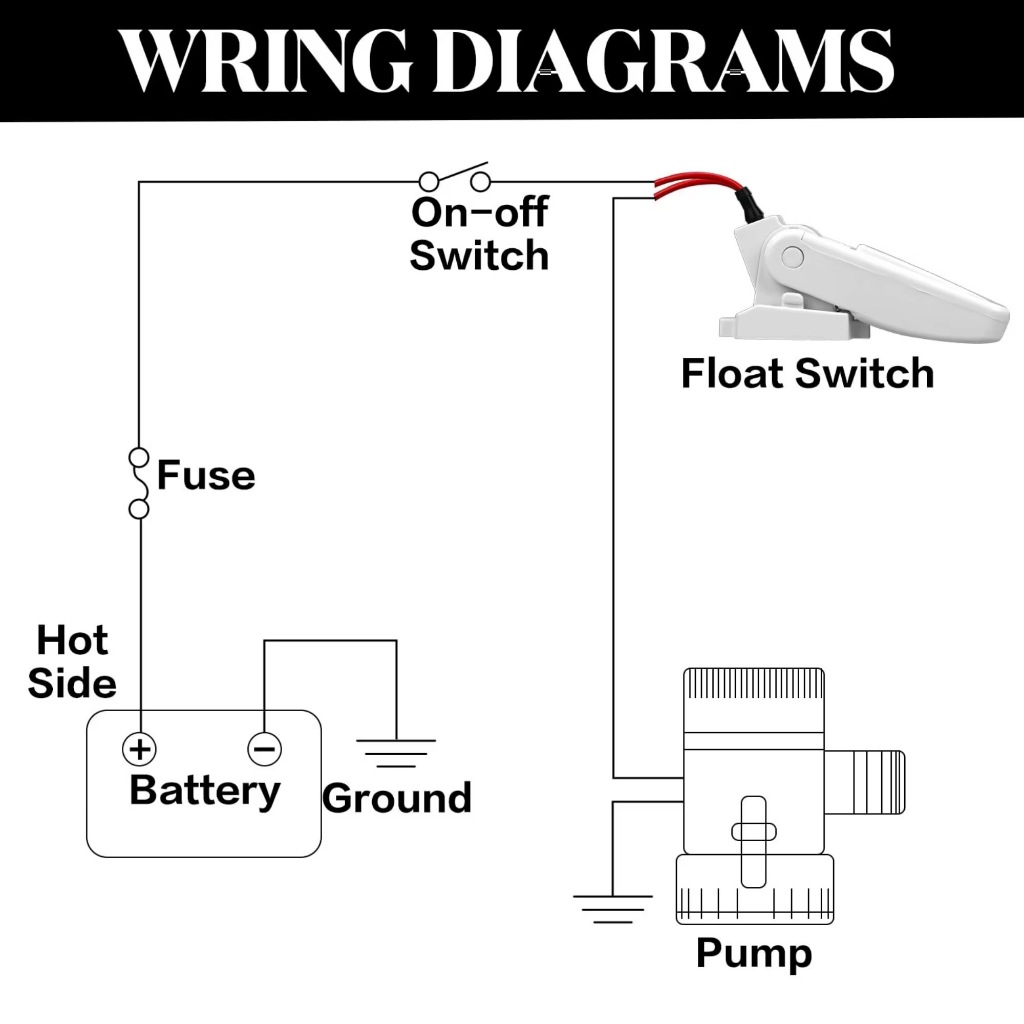 WRING DIAGRAMS

On-off Switch

Float Switch

Fuse

Hot Side

+

−

Battery

Ground

Pump