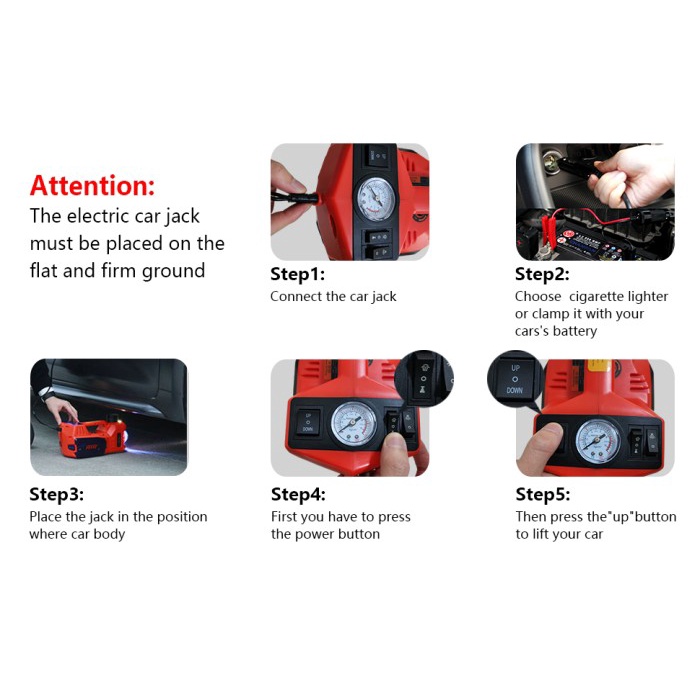 Attention:
The electric car jack must be placed on the flat and firm ground

Step1:
Connect the car jack

Step2:
Choose cigarette lighter or clamp it with your cars's battery

Step3:
Place the jack in the position where car body

UP
DOWN

Step4:
First you have to press the power button

UP
DOWN

Step5:
Then press the"up"button to lift your car