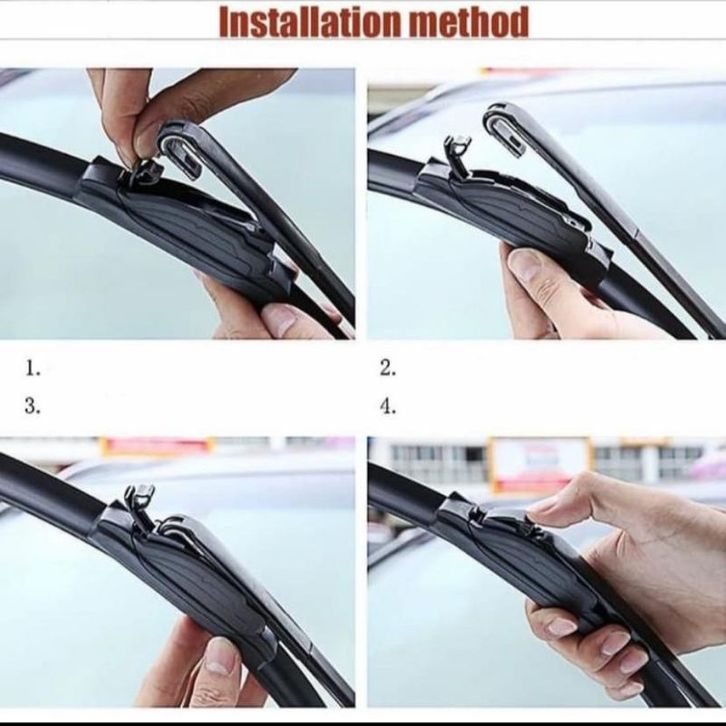 Installation method

1.

2.

3.

4.