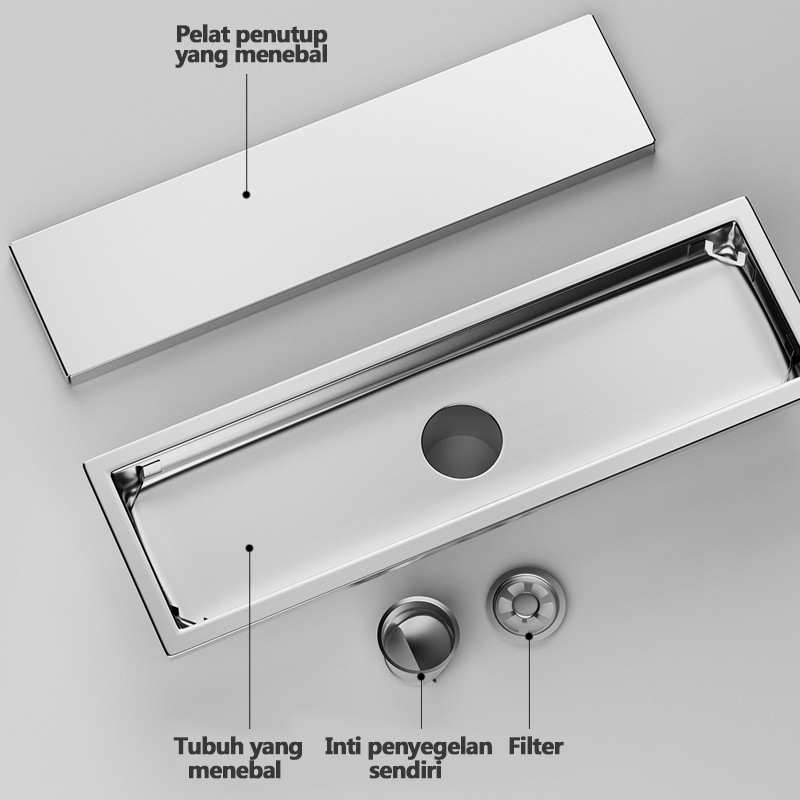 Pelat penutup yang menebal

Tubuh yang menebal

Inti penyegelan sendiri

Filter