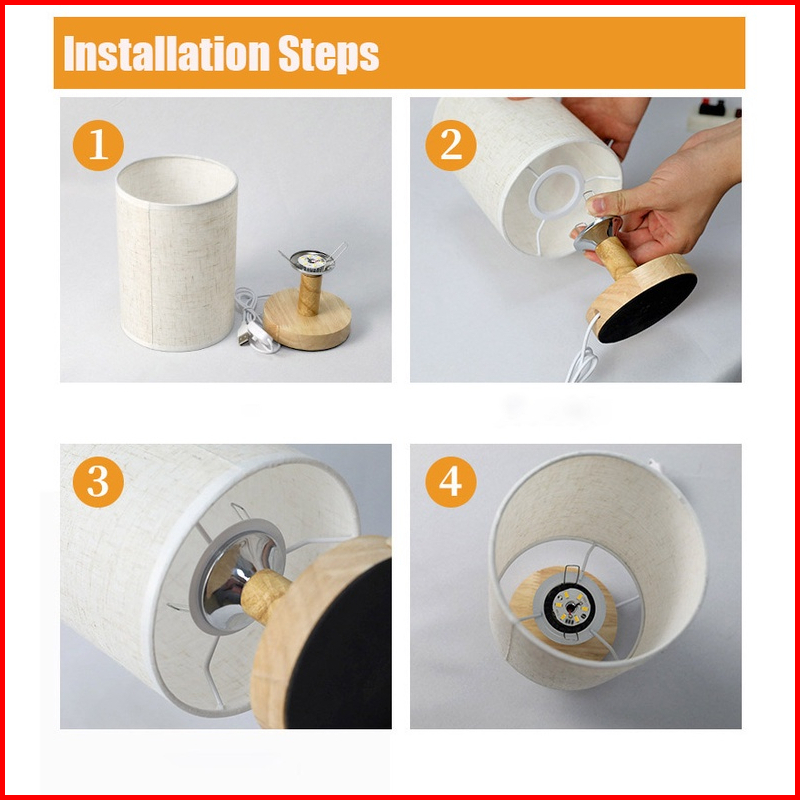 Installation Steps

1

2

3

4