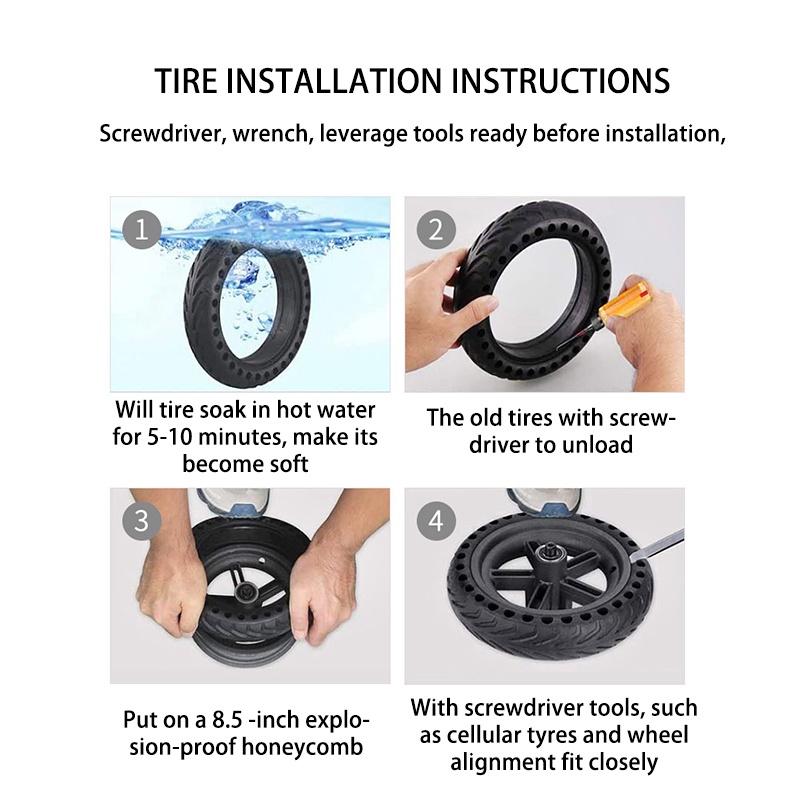 TIRE INSTALLATION INSTRUCTIONS

Screwdriver, wrench, leverage tools ready before installation,

1

Will tire soak in hot water for 5-10 minutes, make its become soft

2

The old tires with screwdriver to unload

3

Put on a 8.5 -inch explosion-proof honeycomb

4

With screwdriver tools, such as cellular tyres and wheel alignment fit closely