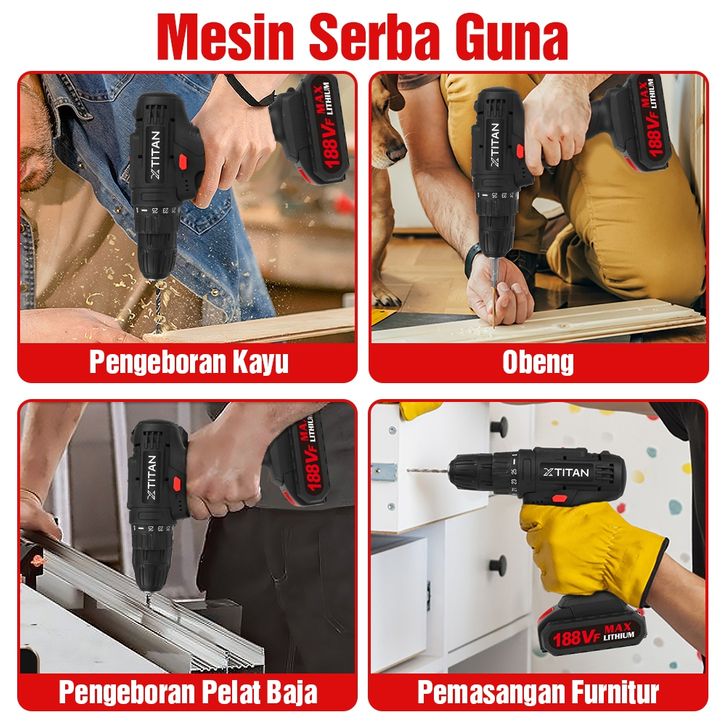 Mesin Serba Guna

XTITAN
188VF MAX LITHIUM

Pengeboran Kayu

XTITAN
188VF MAX LITHIUM

Obeng

XTITAN
188VF MAX LITHIUM

Pengeboran Pelat Baja

XTITAN
188VF MAX LITHIUM

Pemasangan Furnitur