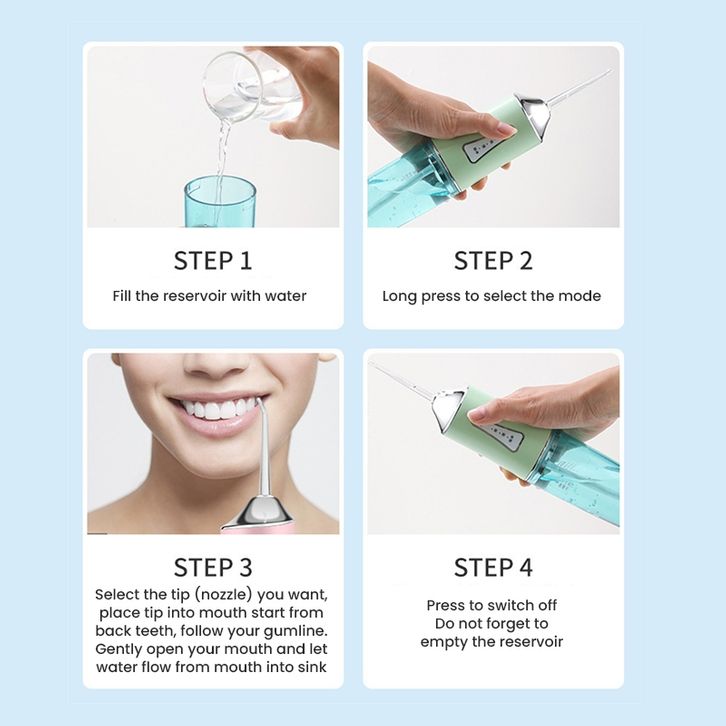 STEP 1
Fill the reservoir with water

STEP 2
Long press to select the mode

STEP 3
Select the tip (nozzle) you want, place tip into mouth start from back teeth, follow your gumline. Gently open your mouth and let water flow from mouth into sink

STEP 4
Press to switch off
Do not forget to empty the reservoir