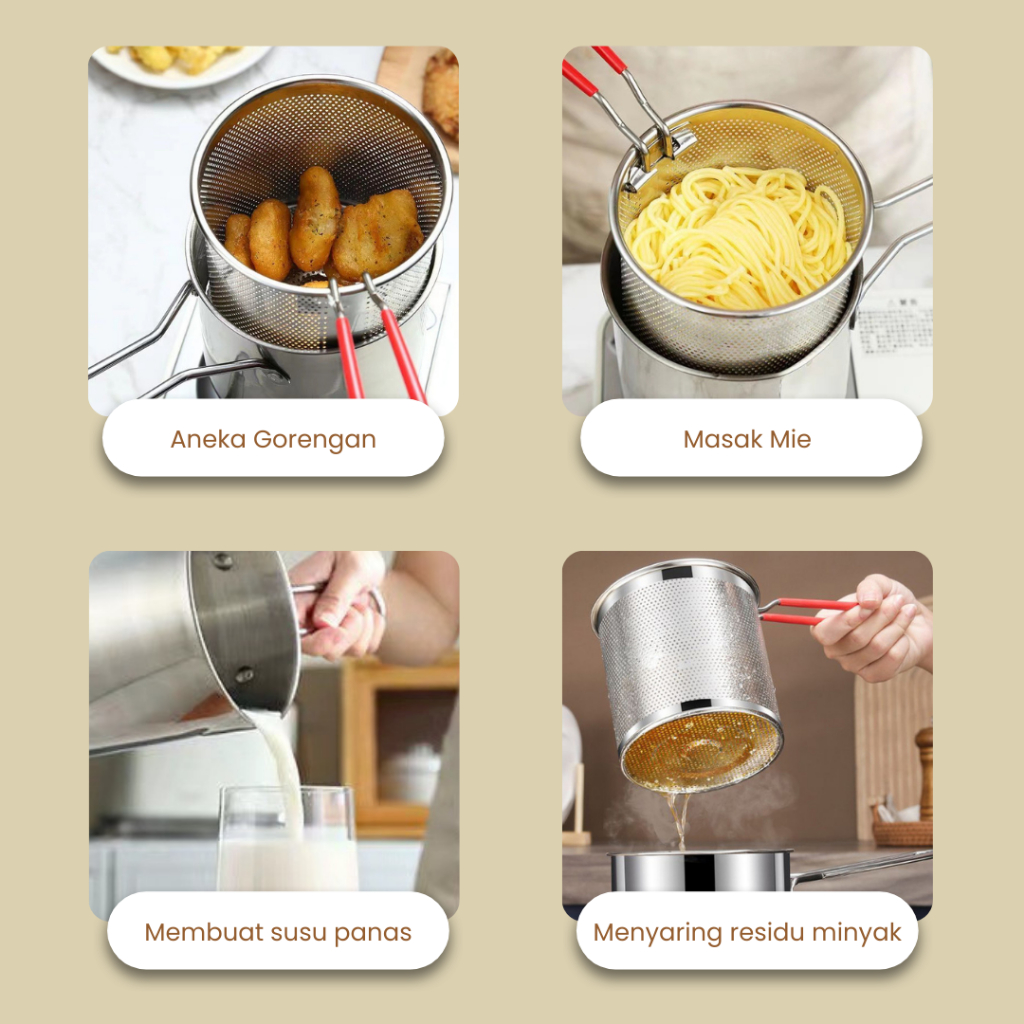 Aneka Gorengan

Masak Mie

Membuat susu panas

Menyaring residu minyak