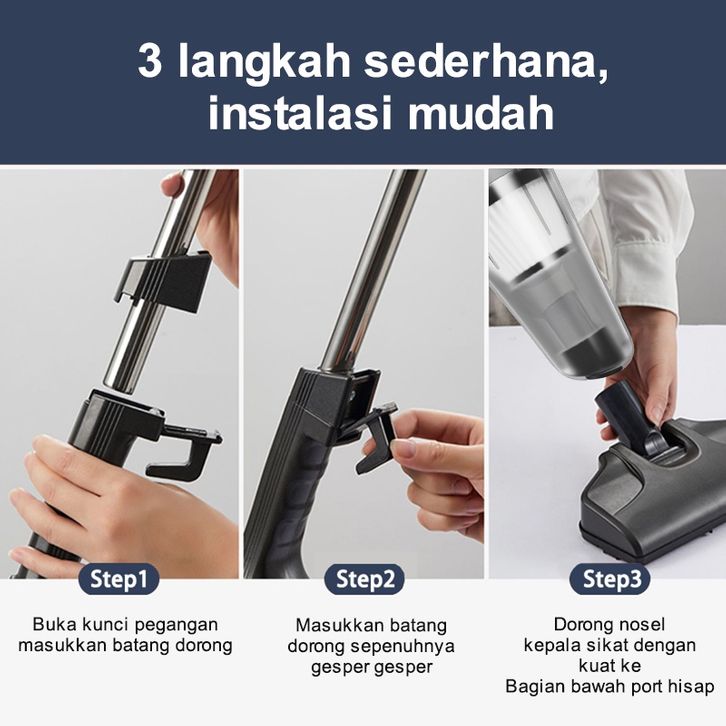 3 langkah sederhana, instalasi mudah

Step1

Buka kunci pegangan masukkan batang dorong

Step2

Masukkan batang dorong sepenuhnya gesper gesper

Step3

Dorong nosel kepala sikat dengan kuat ke Bagian bawah port hisap