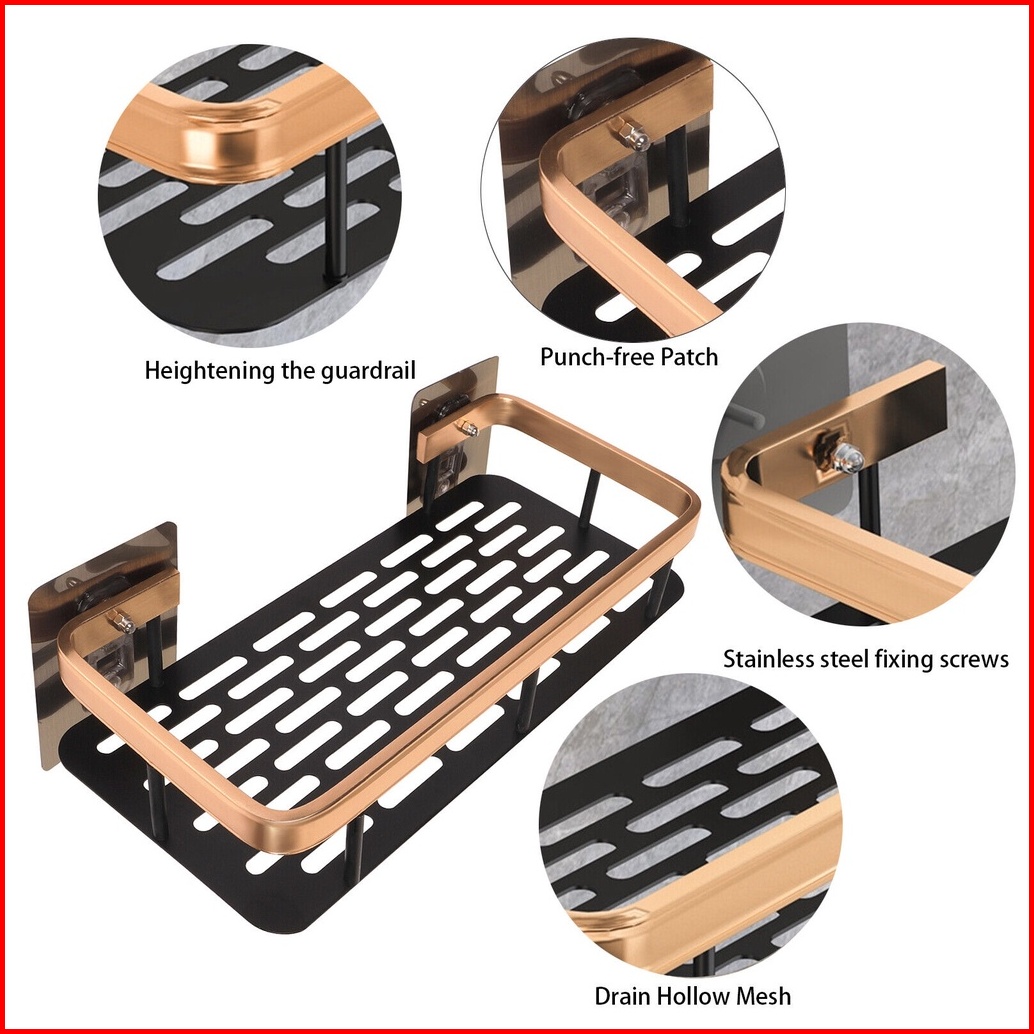 Heightening the guardrail

Punch-free Patch

Stainless steel fixing screws

Drain Hollow Mesh