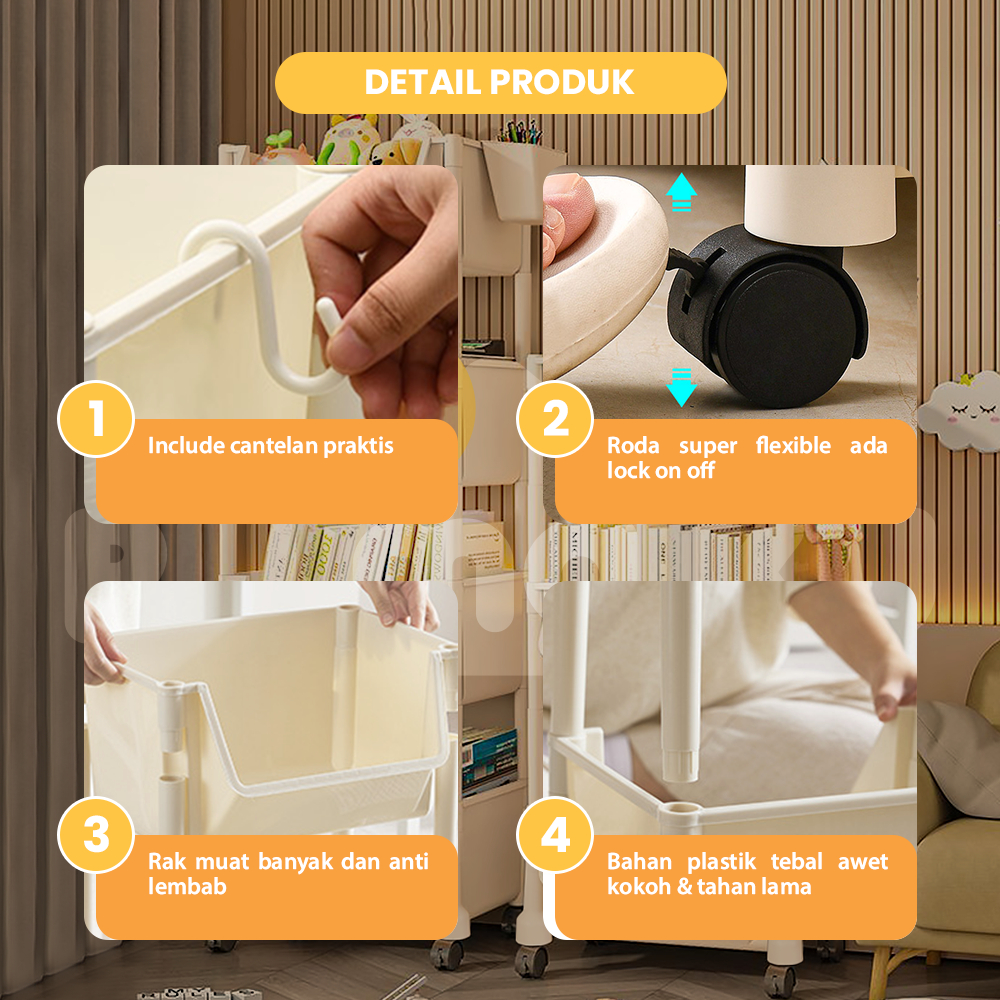 DETAIL PRODUK

1
Include cantelan praktis

2
Roda super flexible ada lock on off

3
Rak muat banyak dan anti lembab

4
Bahan plastik tebal awet kokoh & tahan lama