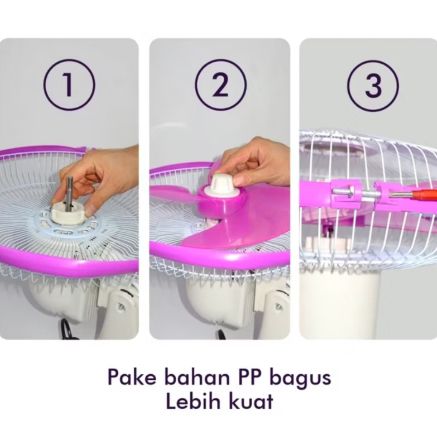 1

2

3

Pake bahan PP bagus
Lebih kuat