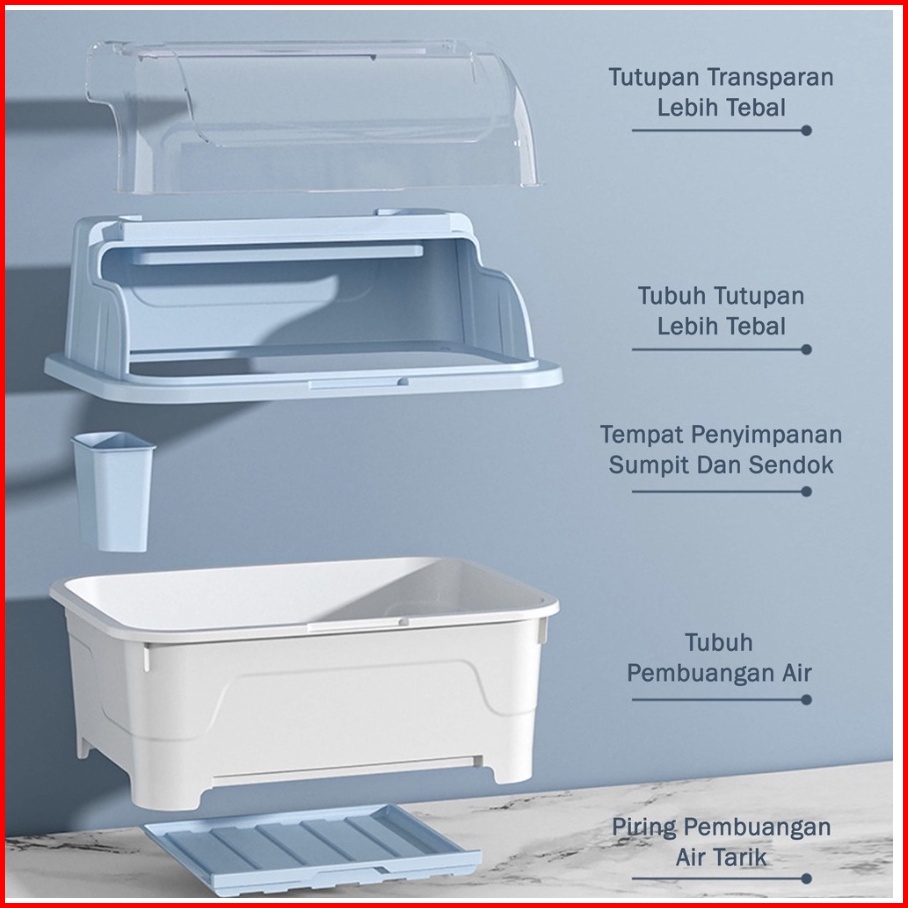 Tutupan Transparan Lebih Tebal

Tubuh Tutupan Lebih Tebal

Tempat Penyimpanan Sumpit Dan Sendok

Tubuh Pembuangan Air

Piring Pembuangan Air Tarik