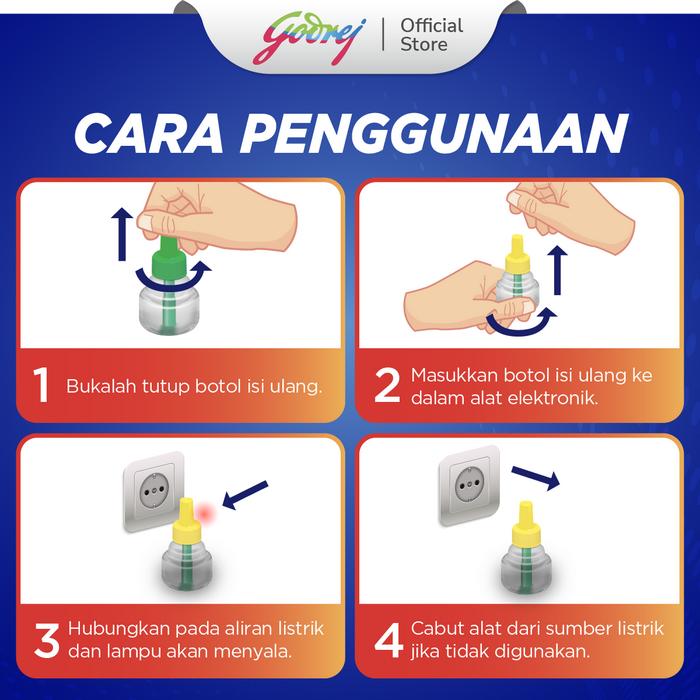 Godrej | Official Store

CARA PENGGUNAAN

1 Bukalah tutup botol isi ulang.

2 Masukkan botol isi ulang ke dalam alat elektronik.

3 Hubungkan pada aliran listrik dan lampu akan menyala.

4 Cabut alat dari sumber listrik jika tidak digunakan.