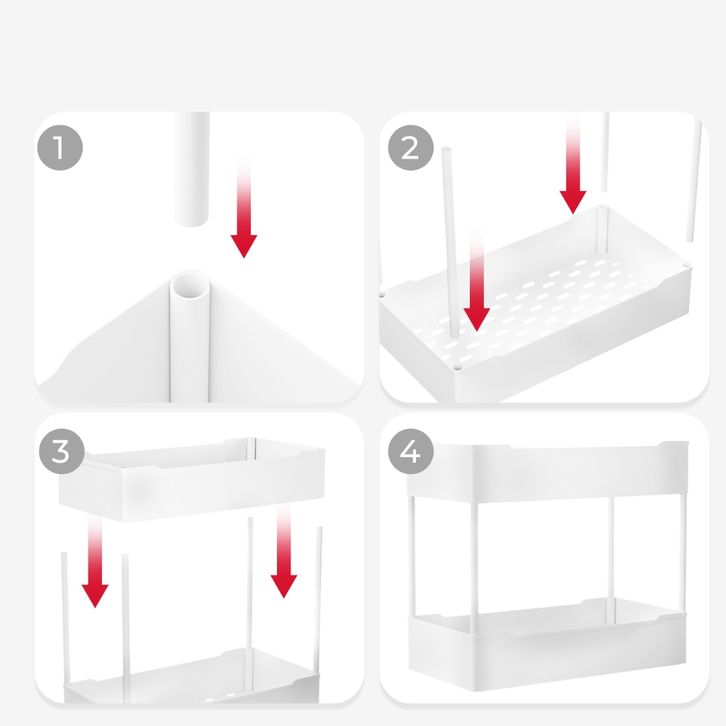 1

2

3

4