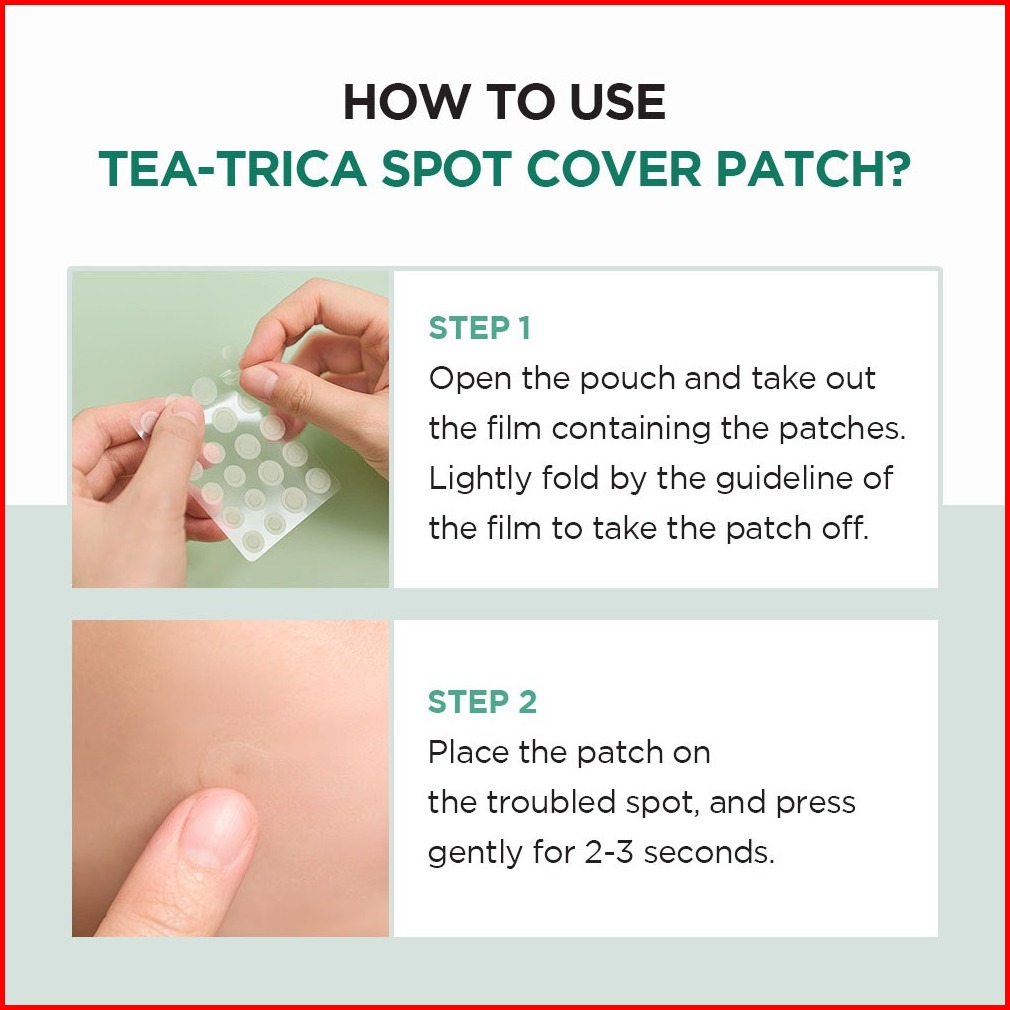 HOW TO USE
TEA-TRICA SPOT COVER PATCH?

STEP 1
Open the pouch and take out the film containing the patches. Lightly fold by the guideline of the film to take the patch off.

STEP 2
Place the patch on the troubled spot, and press gently for 2-3 seconds.