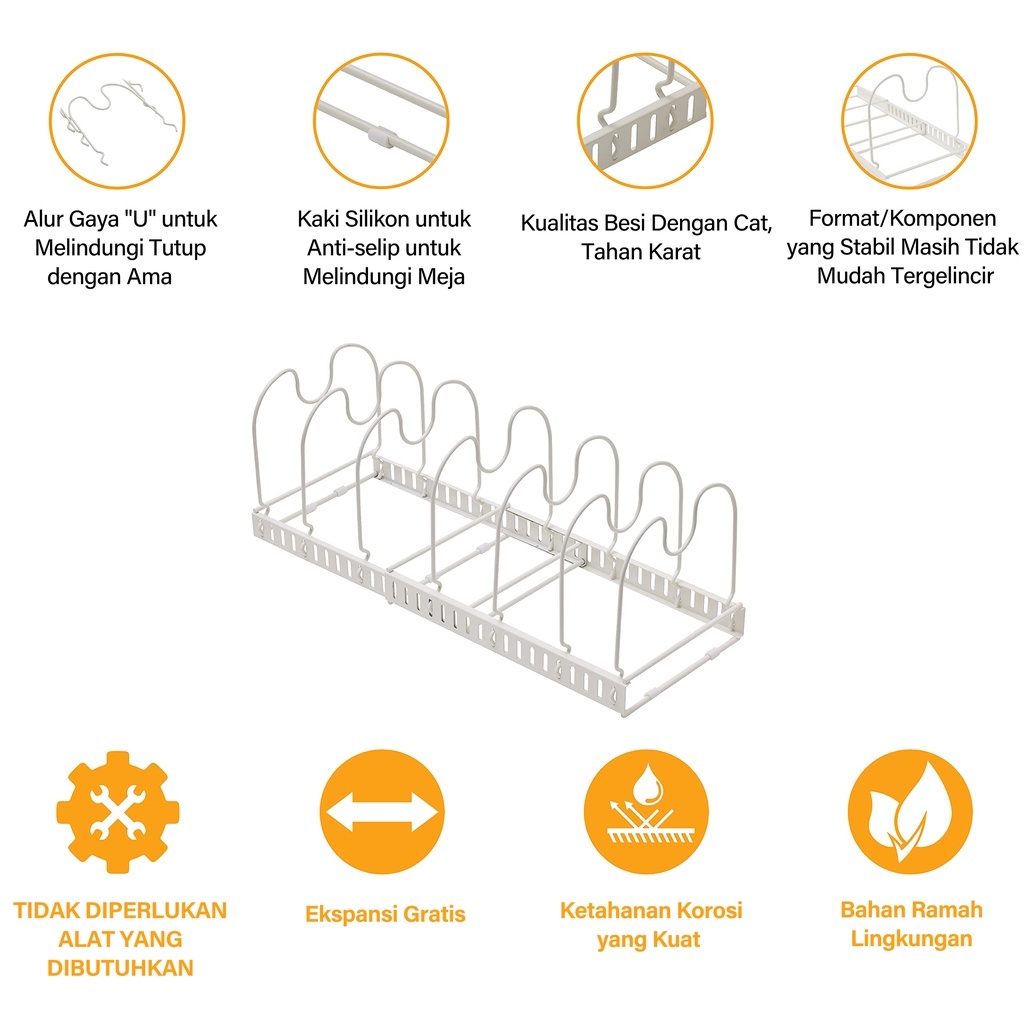 Alur Gaya "U" untuk Melindungi Tutup dengan Ama

Kaki Silikon untuk Anti-selip untuk Melindungi Meja

Kualitas Besi Dengan Cat, Tahan Karat

Format/Komponen yang Stabil Masih Tidak Mudah Tergelincir

TIDAK DIPERLUKAN ALAT YANG DIBUTUHKAN

Ekspansi Gratis

Ketahanan Korosi yang Kuat

Bahan Ramah Lingkungan