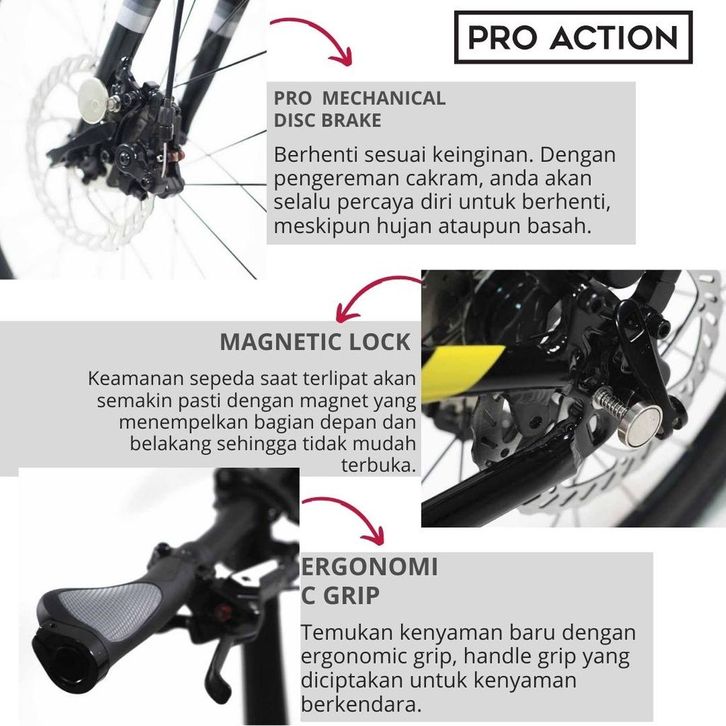 PRO ACTION

PRO MECHANICAL DISC BRAKE

Berhenti sesuai keinginan. Dengan pengereman cakram, anda akan selalu percaya diri untuk berhenti, meskipun hujan ataupun basah.

MAGNETIC LOCK

Keamanan sepeda saat terlipat akan semakin pasti dengan magnet yang menempelkan bagian depan dan belakang sehingga tidak mudah terbuka.

ERGONOMI C GRIP

Temukan kenyaman baru dengan ergonomic grip, handle grip yang diciptakan untuk kenyaman berkendara.