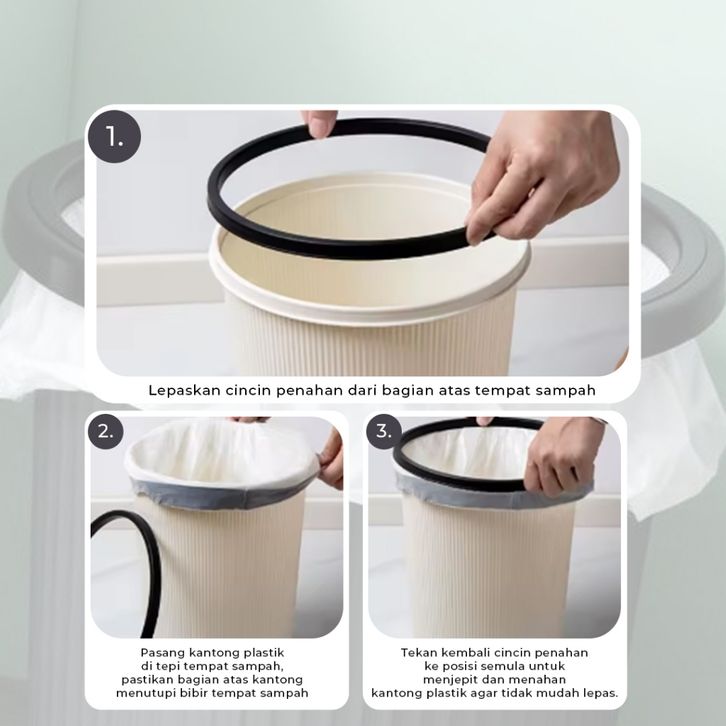 1.

Lepaskan cincin penahan dari bagian atas tempat sampah

2.

Pasang kantong plastik di tepi tempat sampah, pastikan bagian atas kantong menutupi bibir tempat sampah

3.

Tekan kembali cincin penahan ke posisi semula untuk menjepit dan menahan kantong plastik agar tidak mudah lepas.