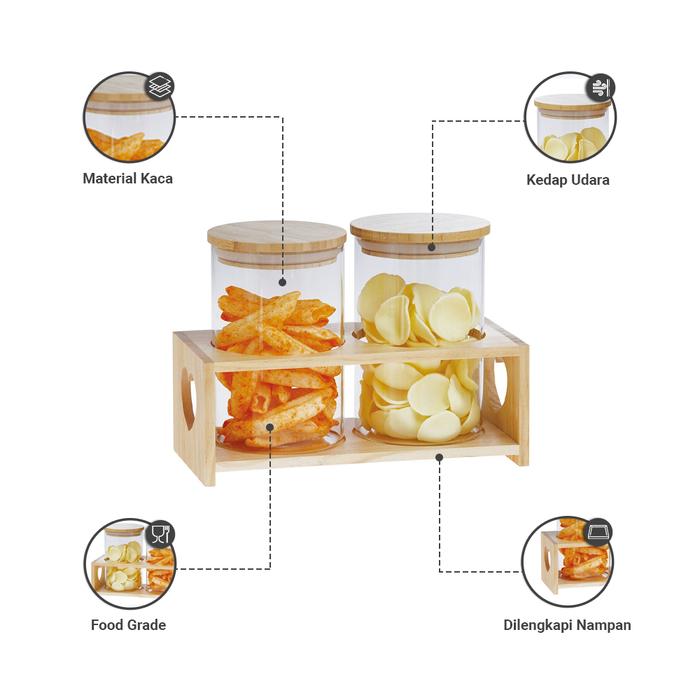 Material Kaca

Kedap Udara

Food Grade

Dilengkapi Nampan