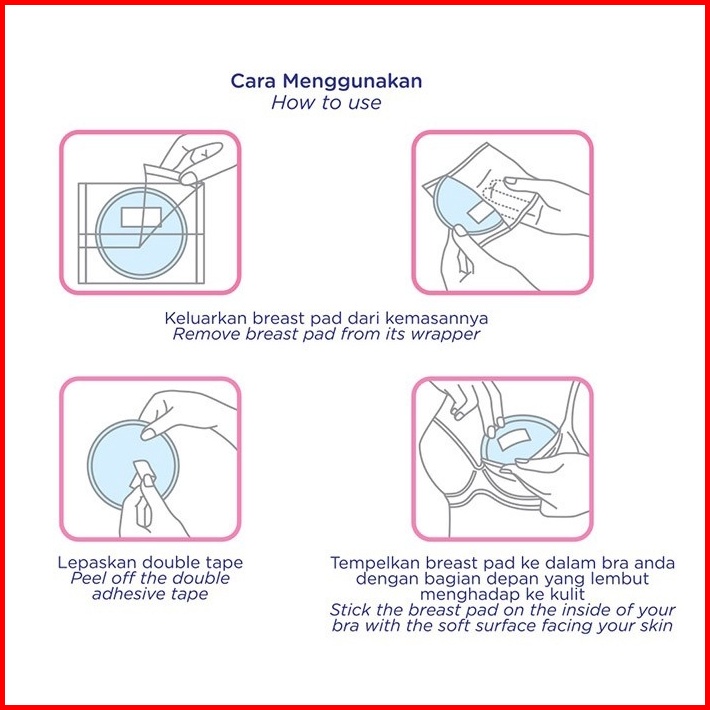 Cara Menggunakan
How to use

Keluarkan breast pad dari kemasannya
Remove breast pad from its wrapper

Lepaskan double tape
Peel off the double adhesive tape

Tempelkan breast pad ke dalam bra anda dengan bagian depan yang lembut menghadap ke kulit
Stick the breast pad on the inside of your bra with the soft surface facing your skin