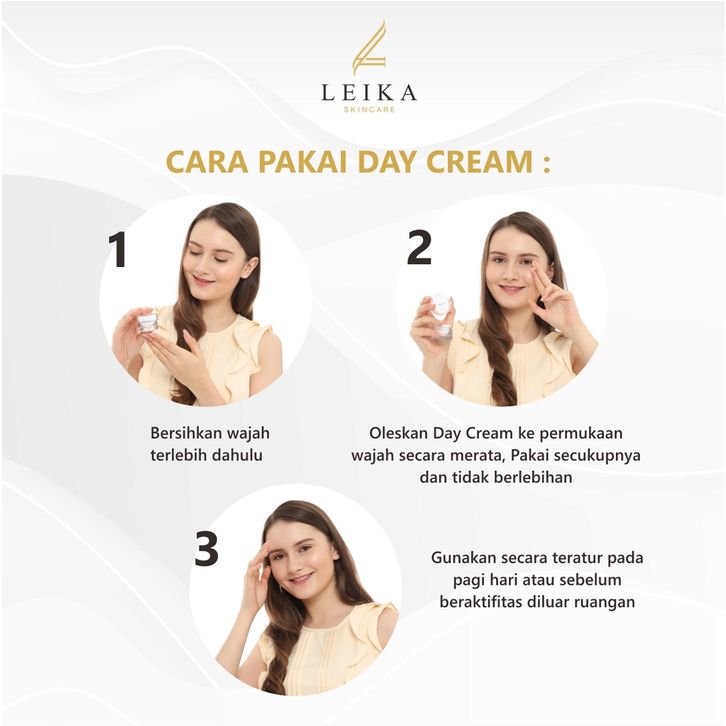 LEIKA
SKINCARE

CARA PAKAI DAY CREAM :

1

Bersihkan wajah terlebih dahulu

2

Oleskan Day Cream ke permukaan wajah secara merata, Pakai secukupnya dan tidak berlebihan

3

Gunakan secara teratur pada pagi hari atau sebelum beraktifitas diluar ruangan