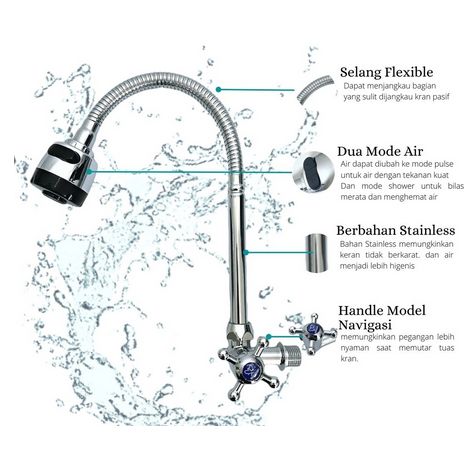 Selang Flexible
Dapat menjangkau bagian yang sulit dijangkau kran pasif

Dua Mode Air
Air dapat diubah ke mode pulse untuk air dengan tekanan kuat Dan mode shower untuk bilas merata dan menghemat air

Berbahan Stainless
Bahan Stainless memungkinkan keran tidak berkarat. dan air menjadi lebih higenis

Handle Model Navigasi
memungkinkan pegangan lebih nyaman saat memutar tuas kran.