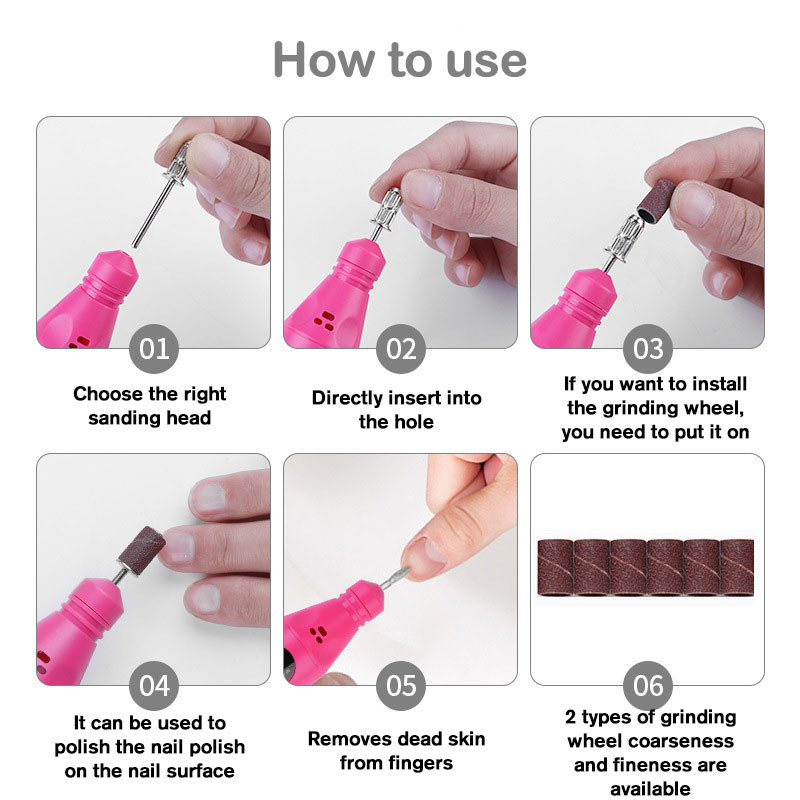 How to use

01

Choose the right sanding head

02

Directly insert into the hole

03

If you want to install the grinding wheel, you need to put it on

04

It can be used to polish the nail polish on the nail surface

05

Removes dead skin from fingers

06

2 types of grinding wheel coarseness and fineness are available