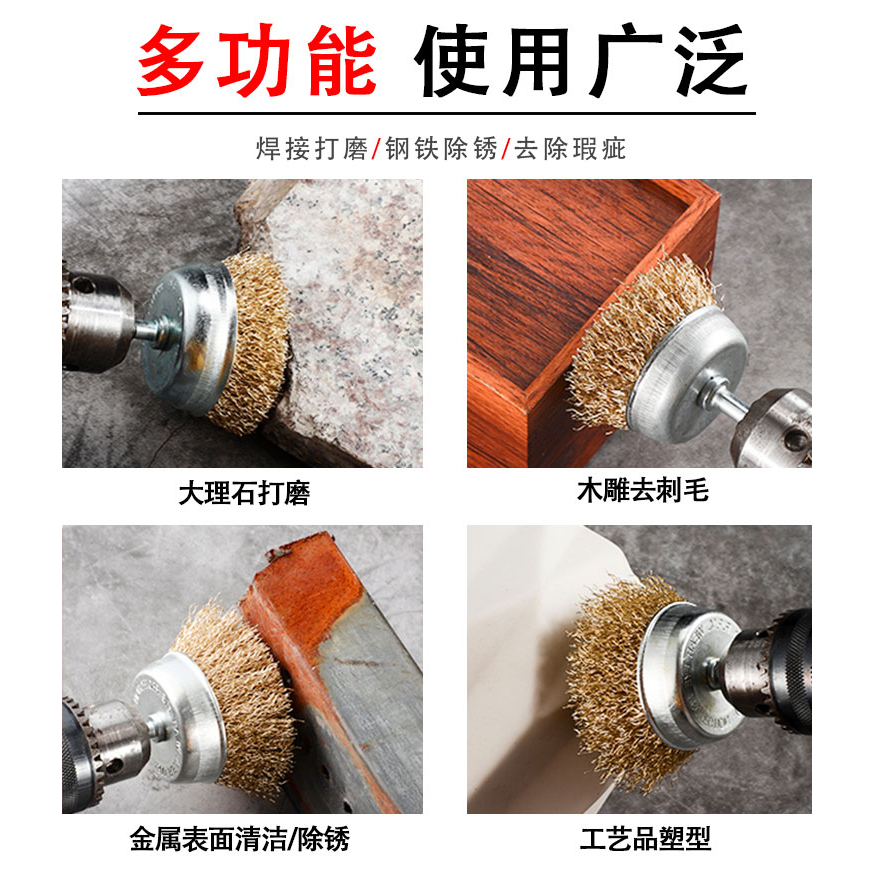 多功能 使用广泛

焊接打磨/钢铁除锈/去除瑕疵

大理石打磨

木雕去刺毛

金属表面清洁/除锈

工艺品塑型