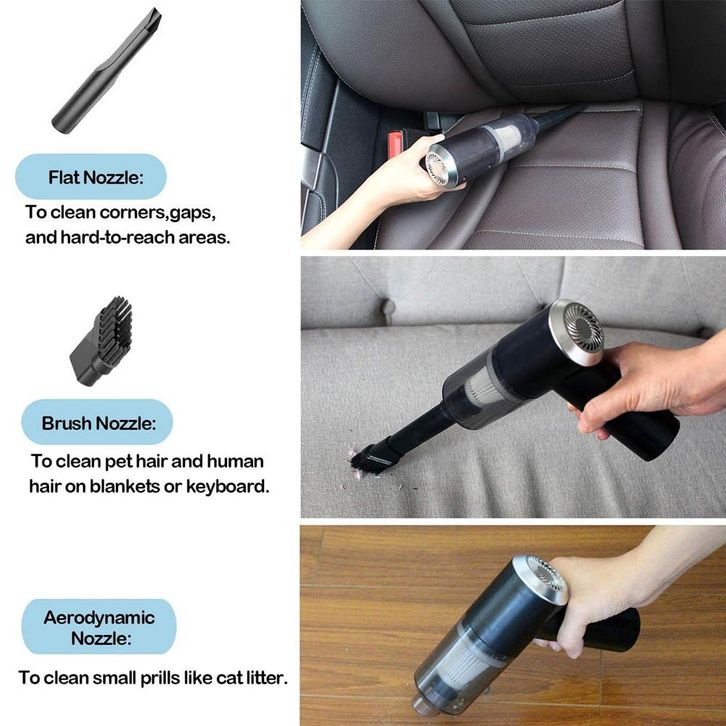 Flat Nozzle:

To clean corners,gaps, and hard-to-reach areas.

Brush Nozzle:

To clean pet hair and human hair on blankets or keyboard.

Aerodynamic Nozzle:

To clean small prills like cat litter.