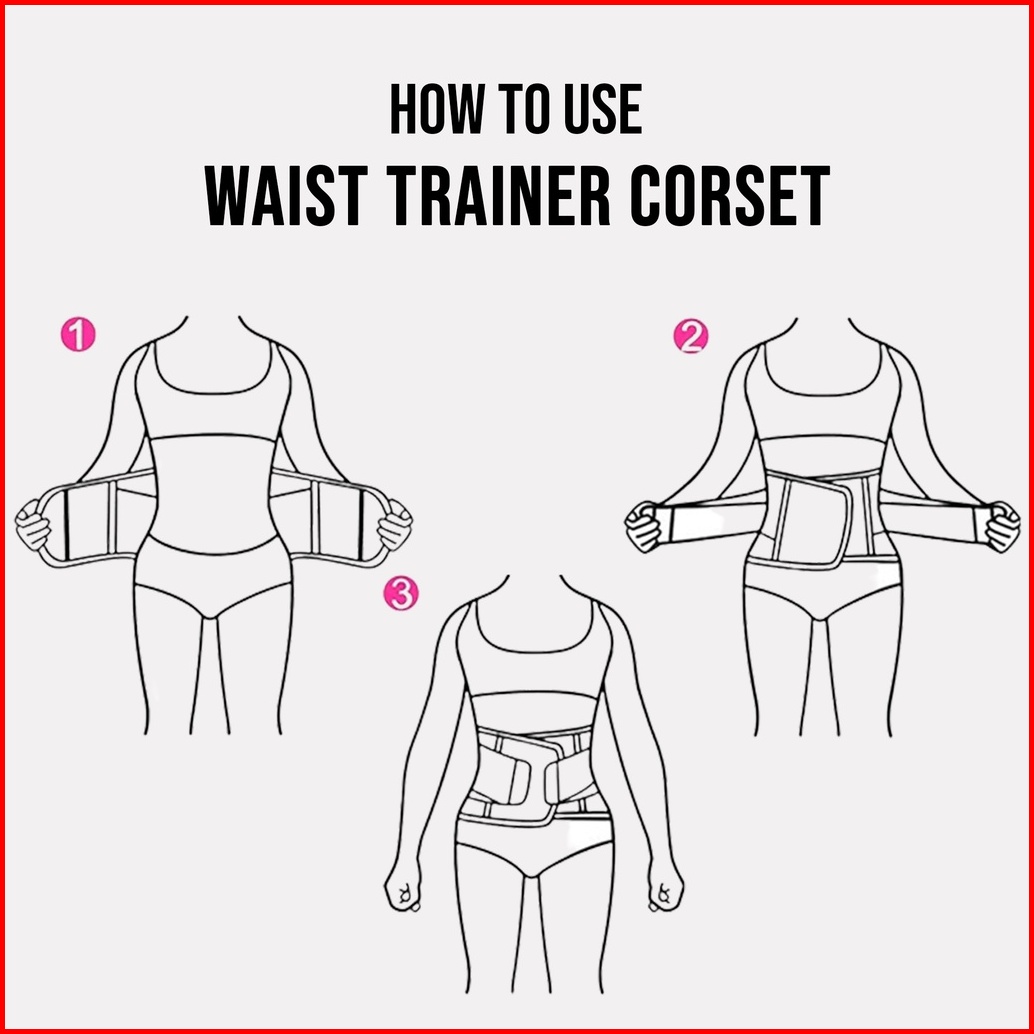 HOW TO USE
WAIST TRAINER CORSET

1

2

3