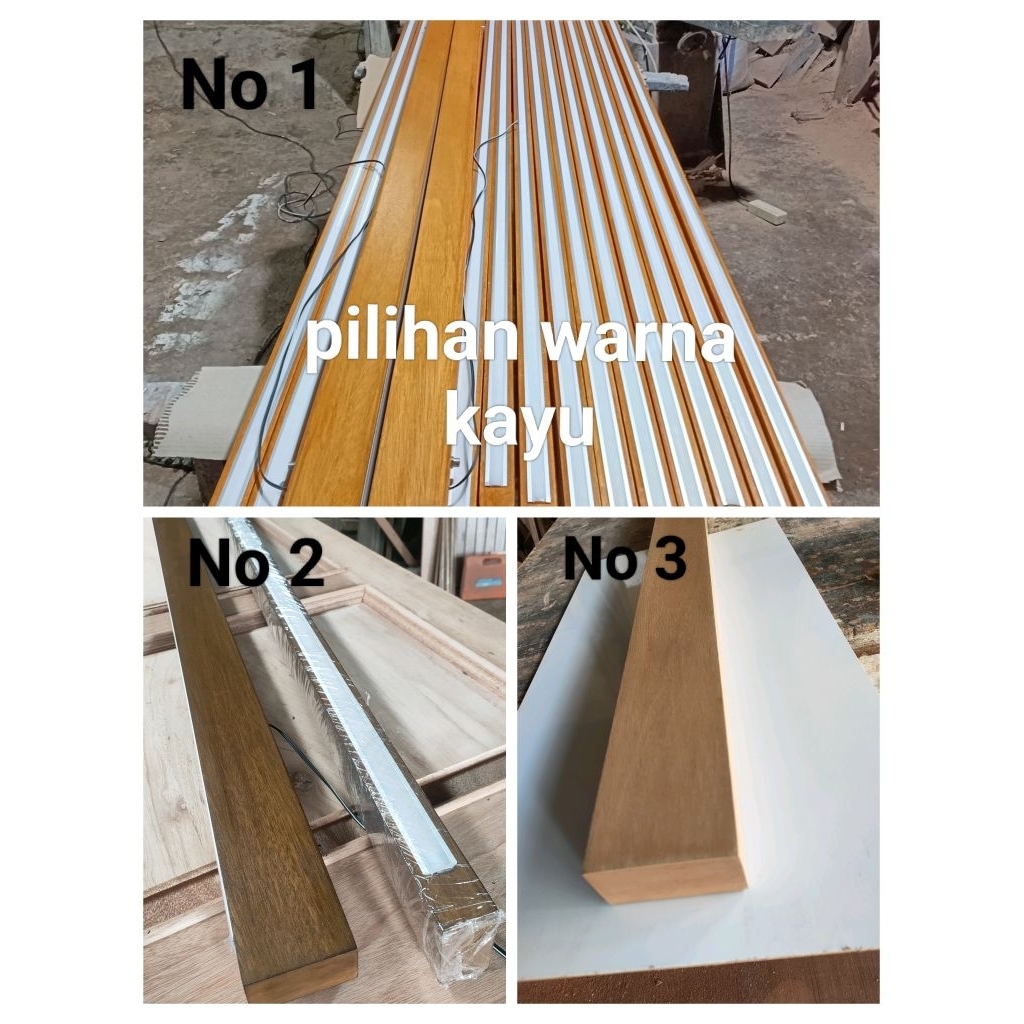 No 1

pilihan warna kayu

No 2

No 3