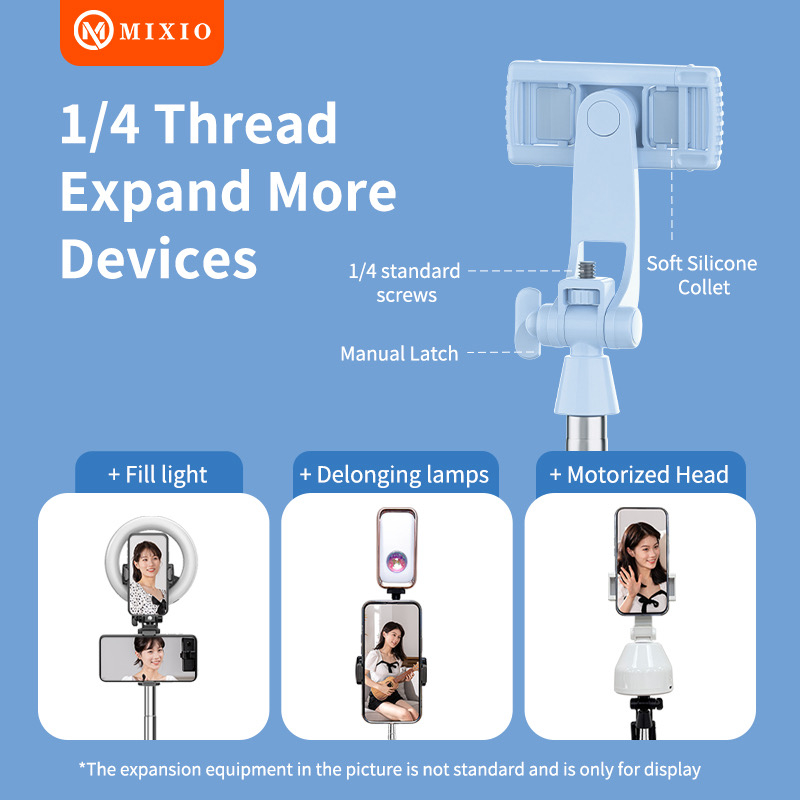 MIXIO

1/4 Thread Expand More Devices

1/4 standard screws

Soft Silicone Collet

Manual Latch

+ Fill light

+ Delonging lamps

+ Motorized Head

*The expansion equipment in the picture is not standard and is only for display