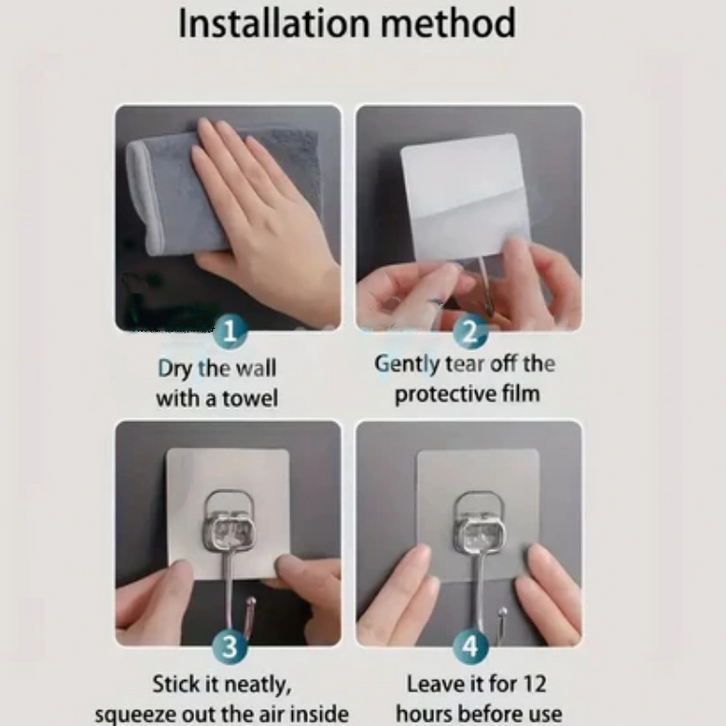 Installation method

1

Dry the wall with a towel

2

Gently tear off the protective film

3

Stick it neatly, squeeze out the air inside

4

Leave it for 12 hours before use