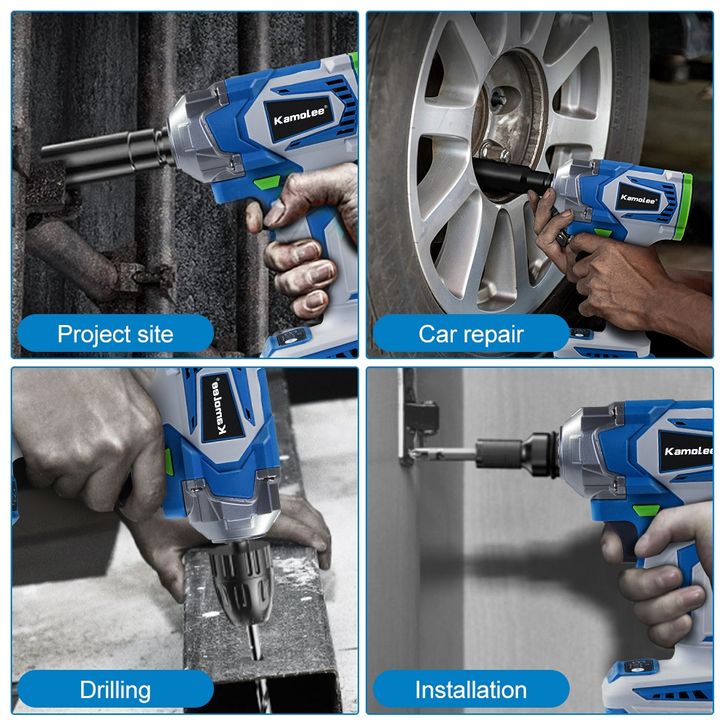 Kamolee

Project site

Kamolee

Car repair

Kamolee

Drilling

Kamolee

Installation