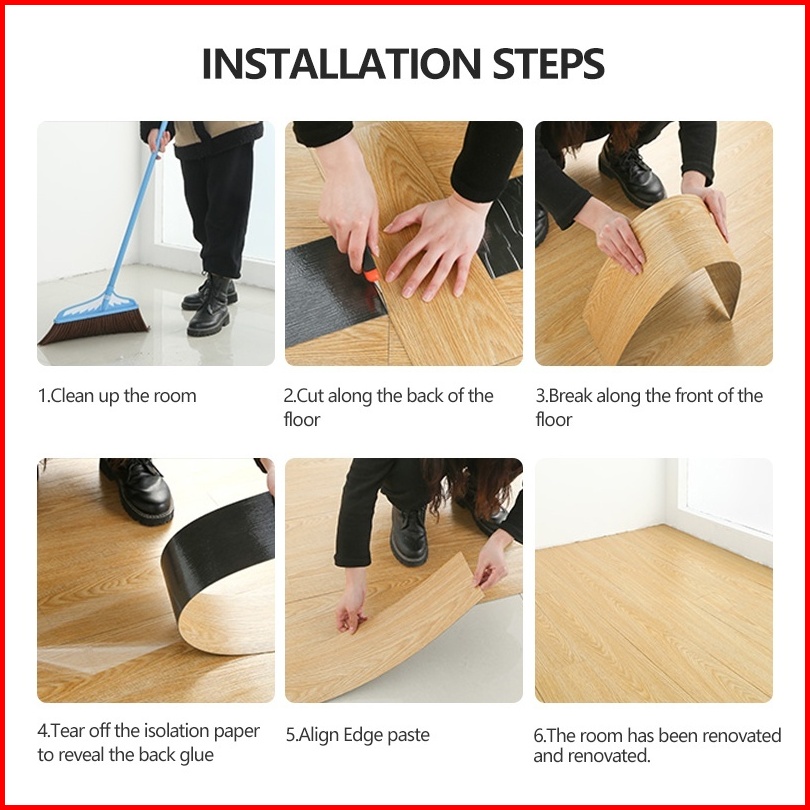 INSTALLATION STEPS

1.Clean up the room

2.Cut along the back of the floor

3.Break along the front of the floor

4.Tear off the isolation paper to reveal the back glue

5.Align Edge paste

6.The room has been renovated and renovated.