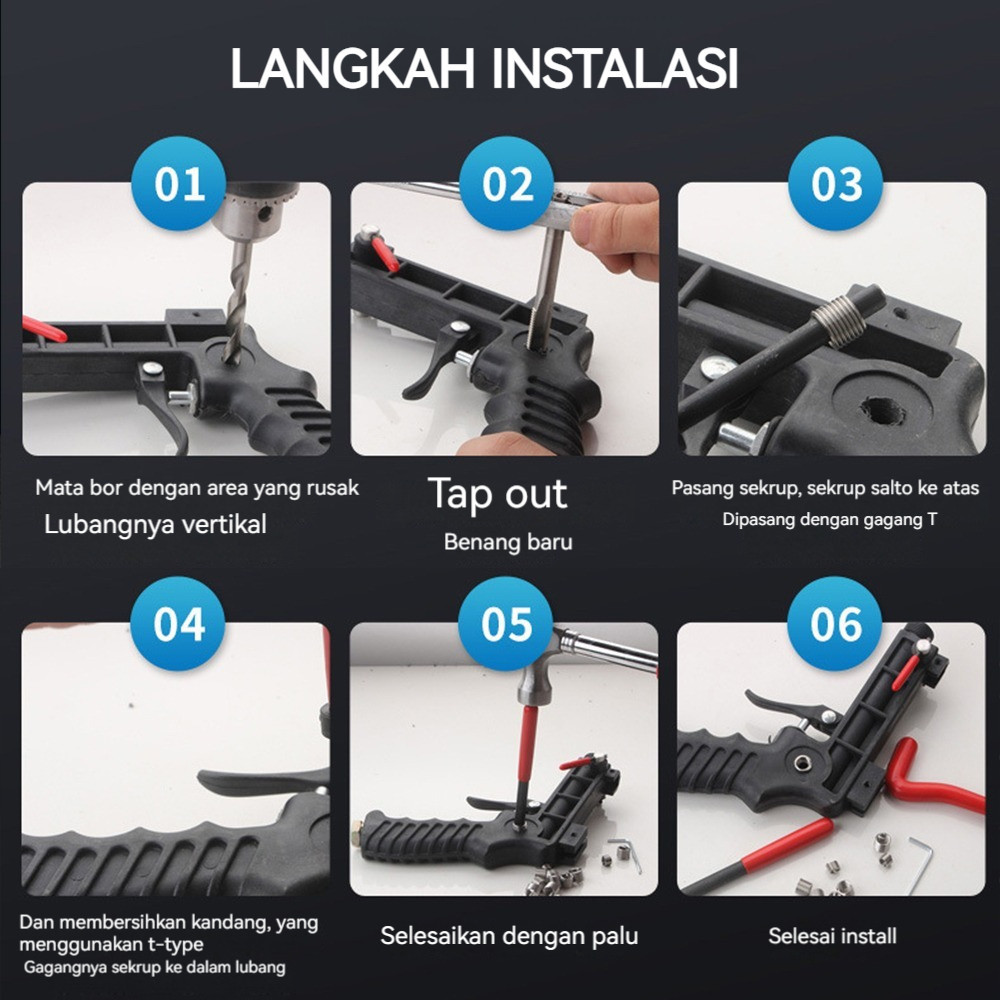 LANGKAH INSTALASI

01

Mata bor dengan area yang rusak

Lubangnya vertikal

02

Tap out

Benang baru

03

Pasang sekrup, sekrup salto ke atas

Dipasang dengan gagang T

04

Dan membersihkan kandang, yang menggunakan t-type

Gagangnya sekrup ke dalam lubang

05

Selesaikan dengan palu

06

Selesai install