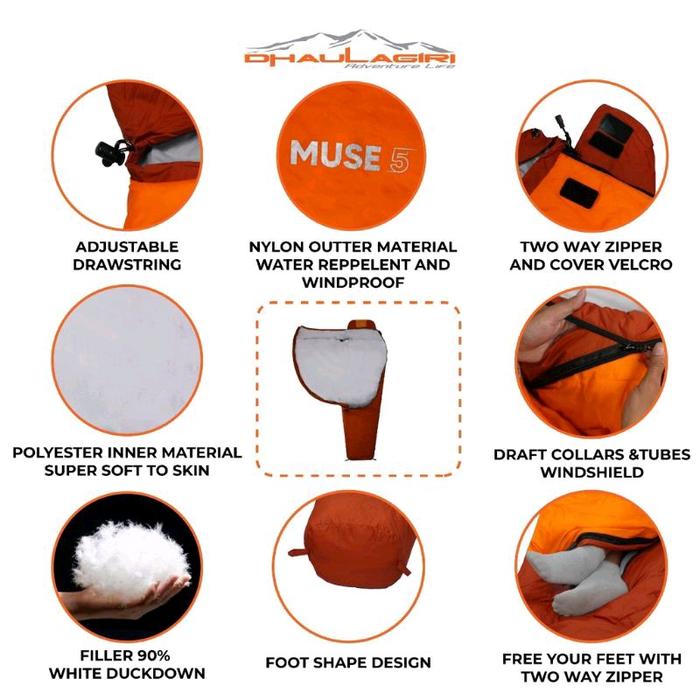 DHAULAGIRI
Adventure Life

MUSE 5

ADJUSTABLE DRAWSTRING

NYLON OUTTER MATERIAL WATER REPPELENT AND WINDPROOF

TWO WAY ZIPPER AND COVER VELCRO

POLYESTER INNER MATERIAL SUPER SOFT TO SKIN

DRAFT COLLARS &TUBES WINDSHIELD

FILLER 90% WHITE DUCKDOWN

FOOT SHAPE DESIGN

FREE YOUR FEET WITH TWO WAY ZIPPER