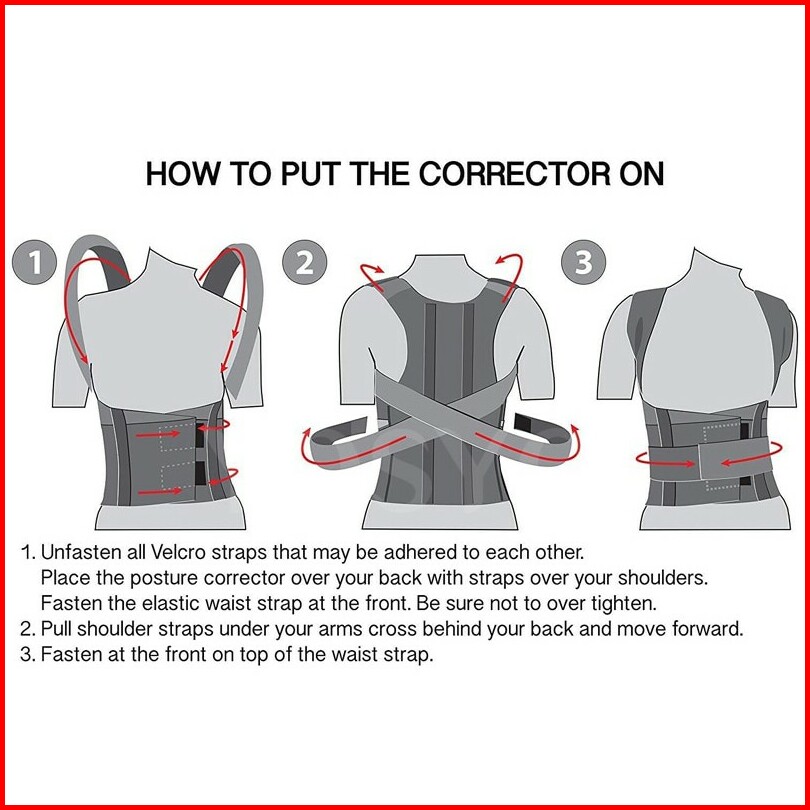 HOW TO PUT THE CORRECTOR ON

1

2

3

1. Unfasten all Velcro straps that may be adhered to each other. Place the posture corrector over your back with straps over your shoulders. Fasten the elastic waist strap at the front. Be sure not to over tighten.
2. Pull shoulder straps under your arms cross behind your back and move forward.
3. Fasten at the front on top of the waist strap.