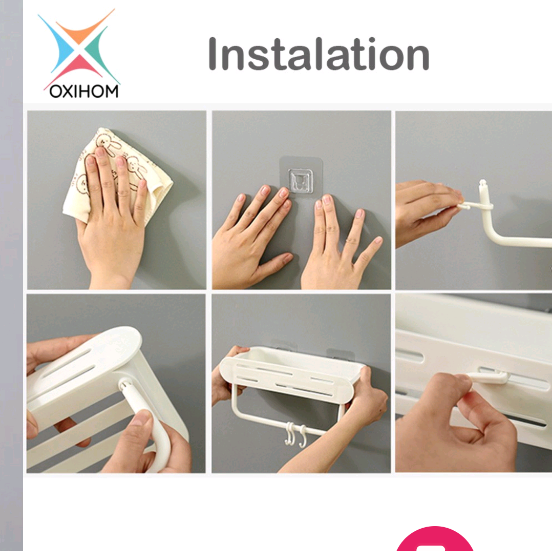 OXIHOM

Instalation