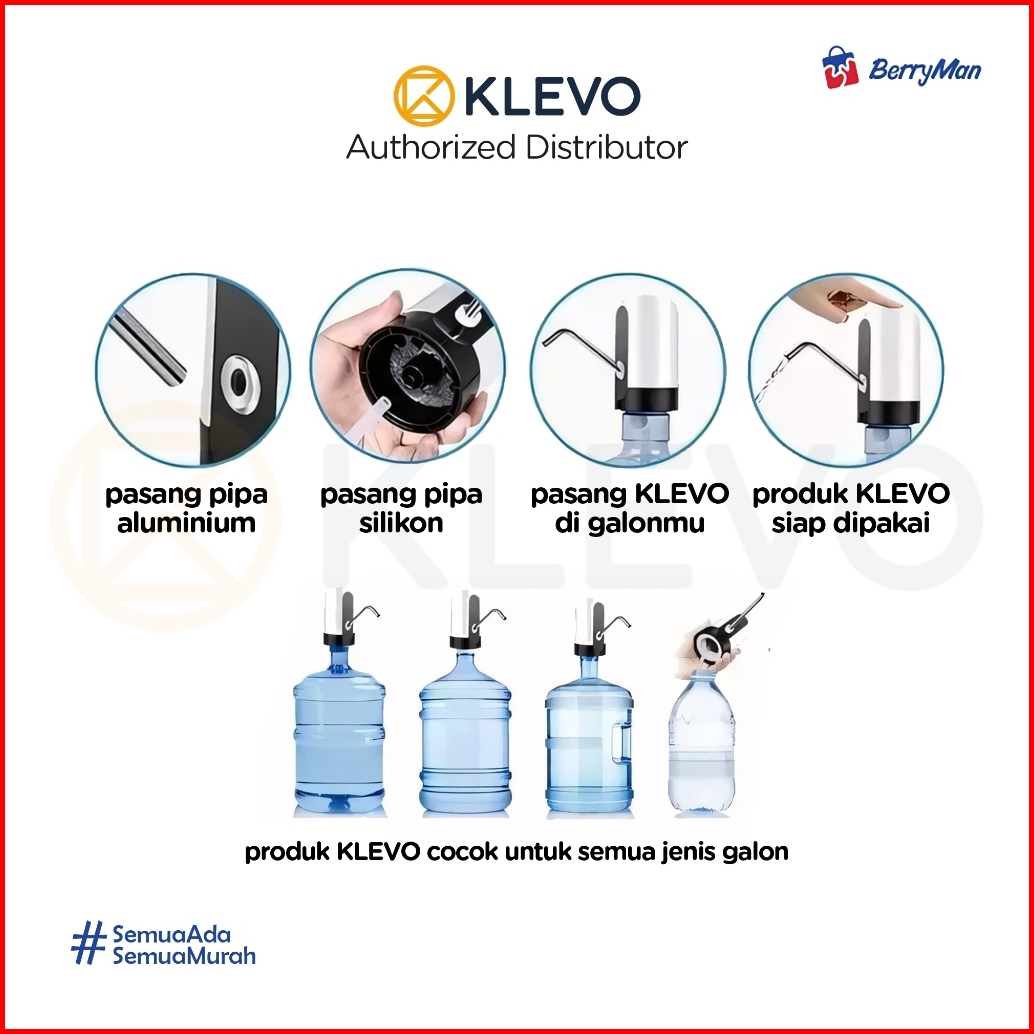 KLEVO
Authorized Distributor

BerryMan

KLEVO

pasang pipa aluminium

pasang pipa silikon

pasang KLEVO di galonmu

produk KLEVO siap dipakai

produk KLEVO cocok untuk semua jenis galon

#SemuaAda SemuaMurah