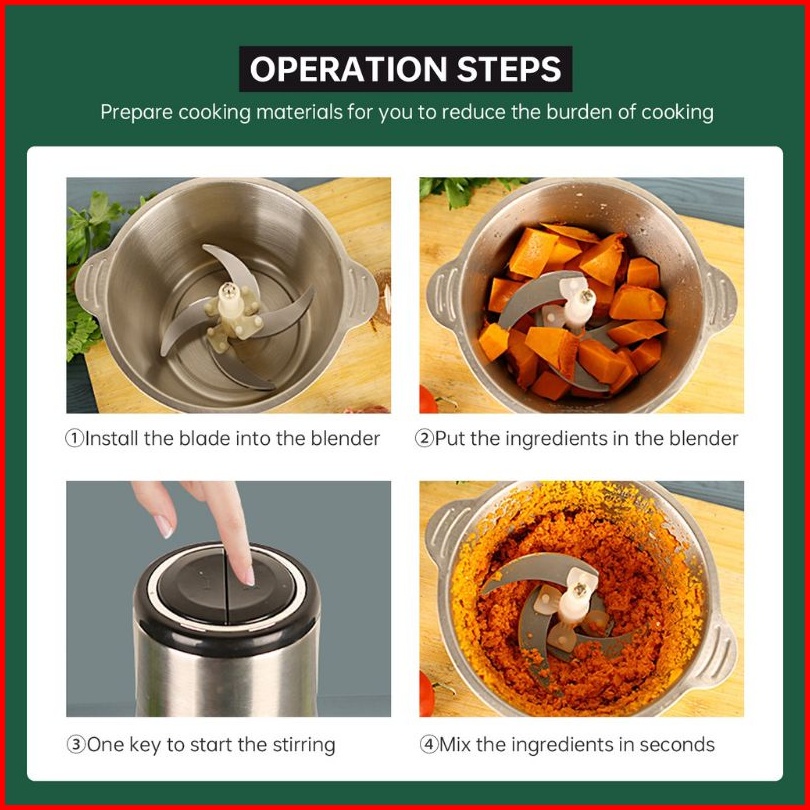 OPERATION STEPS

Prepare cooking materials for you to reduce the burden of cooking

①Install the blade into the blender

②Put the ingredients in the blender

③One key to start the stirring

④Mix the ingredients in seconds