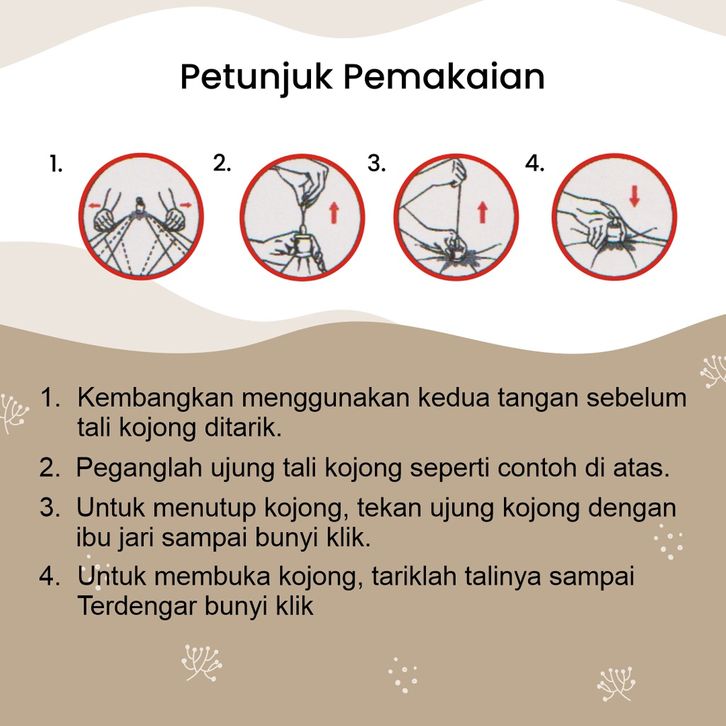 Petunjuk Pemakaian

1.

2.

3.

4.

1. Kembangkan menggunakan kedua tangan sebelum tali kojong ditarik.

2. Peganglah ujung tali kojong seperti contoh di atas.

3. Untuk menutup kojong, tekan ujung kojong dengan ibu jari sampai bunyi klik.

4. Untuk membuka kojong, tariklah talinya sampai Terdengar bunyi klik