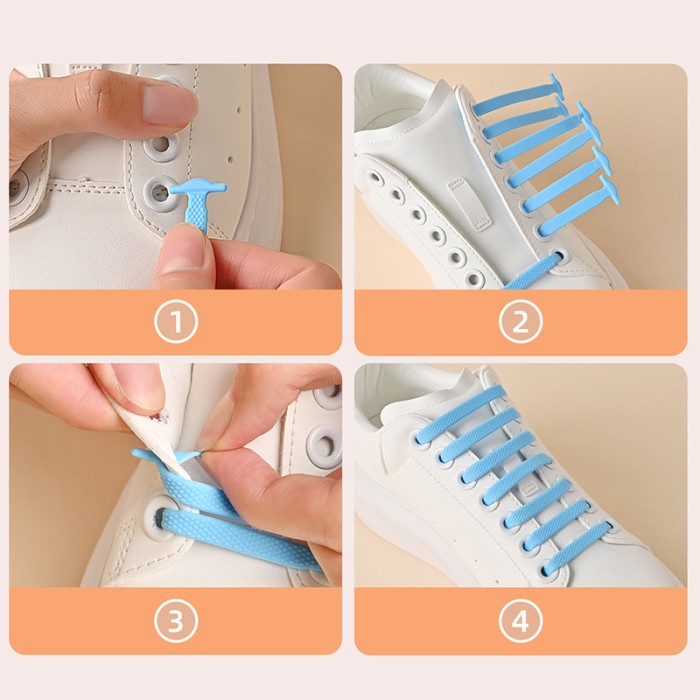 ①

②

③

④