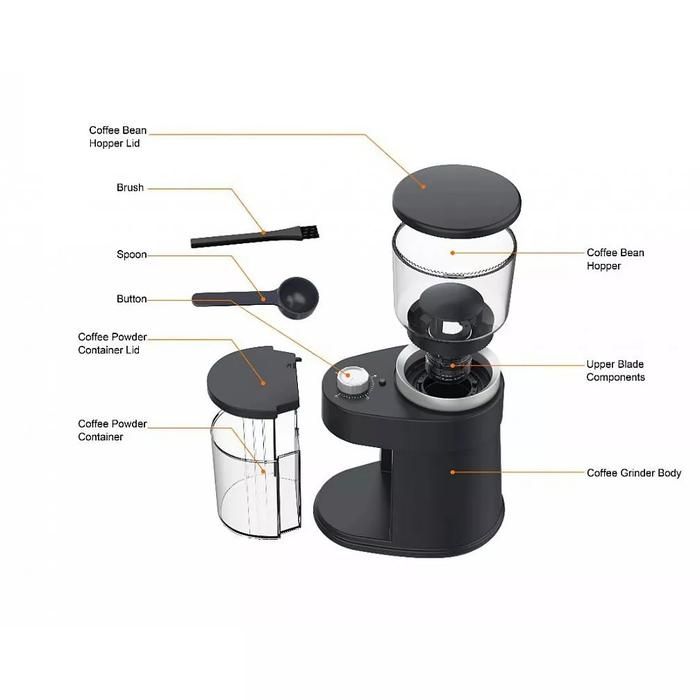 Coffee Bean Hopper Lid

Brush

Spoon

Button

Coffee Powder Container Lid

Coffee Powder Container

Coffee Bean Hopper

Upper Blade Components

Coffee Grinder Body