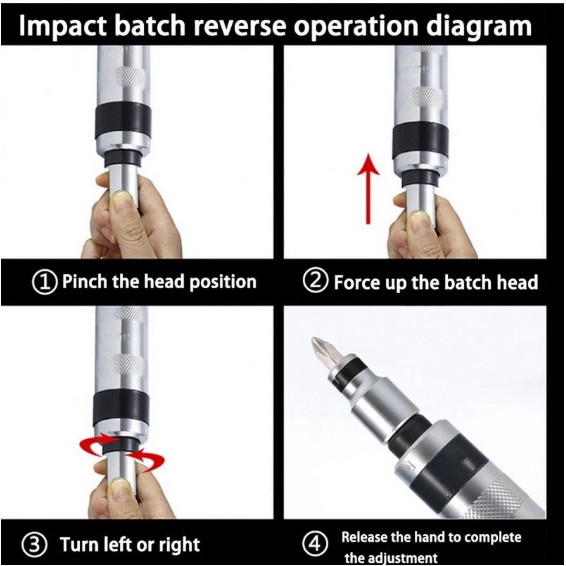 Impact batch reverse operation diagram

① Pinch the head position

② Force up the batch head

③ Turn left or right

④ Release the hand to complete the adjustment