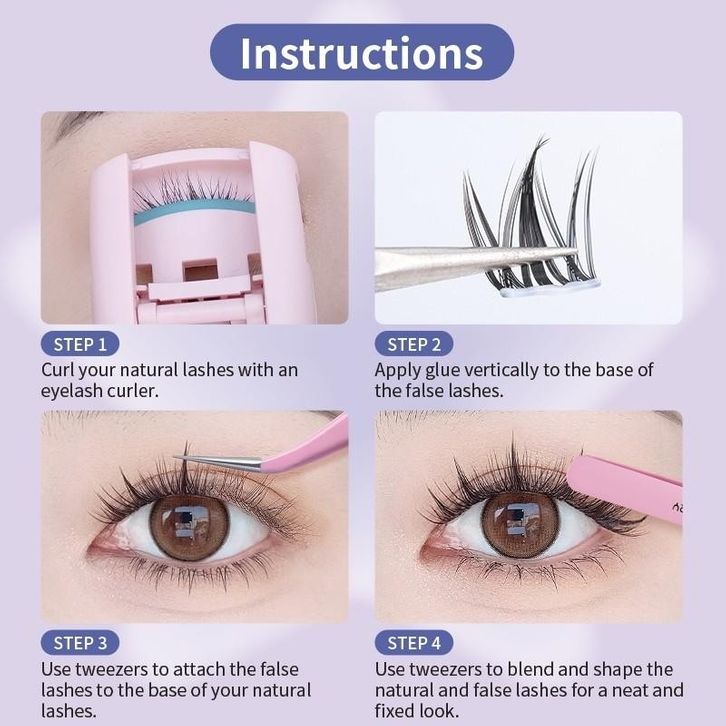 Instructions

STEP 1
Curl your natural lashes with an eyelash curler.

STEP 2
Apply glue vertically to the base of the false lashes.

STEP 3
Use tweezers to attach the false lashes to the base of your natural lashes.

STEP 4
Use tweezers to blend and shape the natural and false lashes for a neat and fixed look.