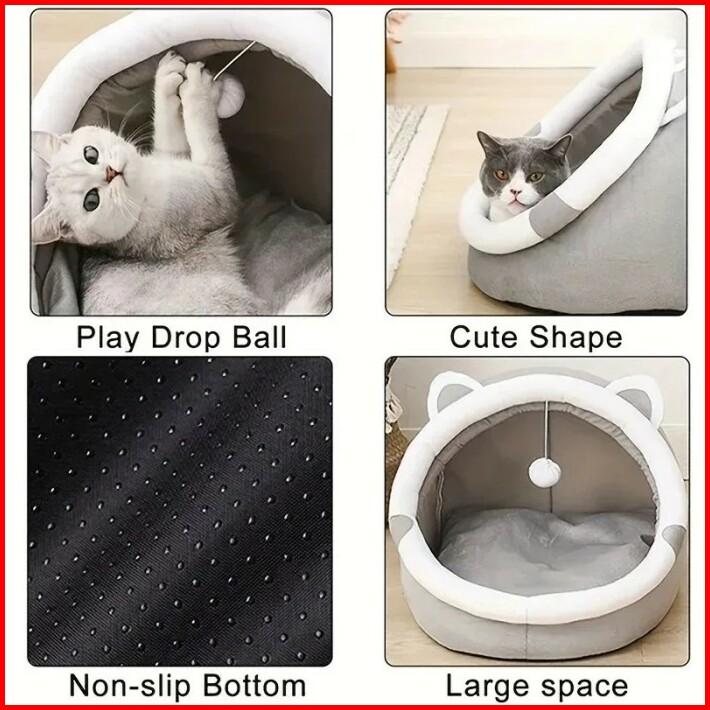 Play Drop Ball

Cute Shape

Non-slip Bottom

Large space