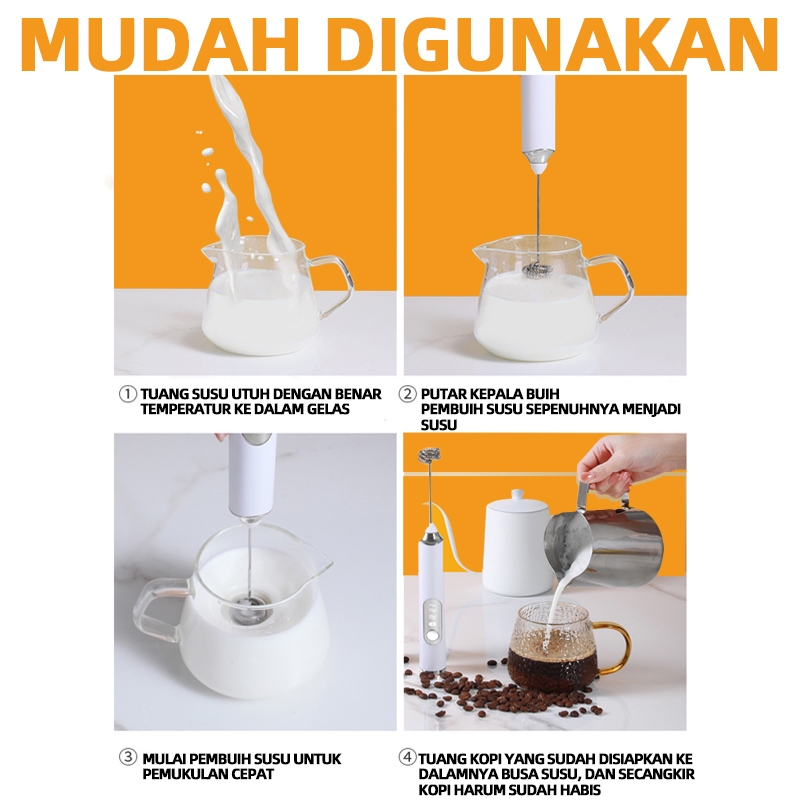 MUDAH DIGUNAKAN

① TUANG SUSU UTUH DENGAN BENAR TEMPERATUR KE DALAM GELAS

② PUTAR KEPALA BUIH PEMBUIH SUSU SEPENUHNYA MENJADI SUSU

③ MULAI PEMBUIH SUSU UNTUK PEMUKULAN CEPAT

④ TUANG KOPI YANG SUDAH DISIAPKAN KE DALAMNYA BUSA SUSU, DAN SECANGKIR KOPI HARUM SUDAH HABIS