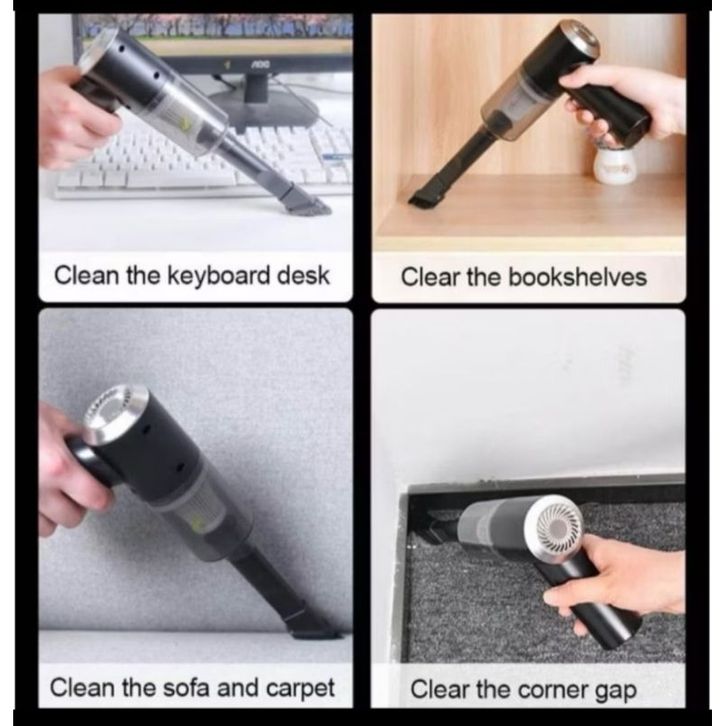 AOC

Clean the keyboard desk

Clear the bookshelves

Clean the sofa and carpet

Clear the corner gap