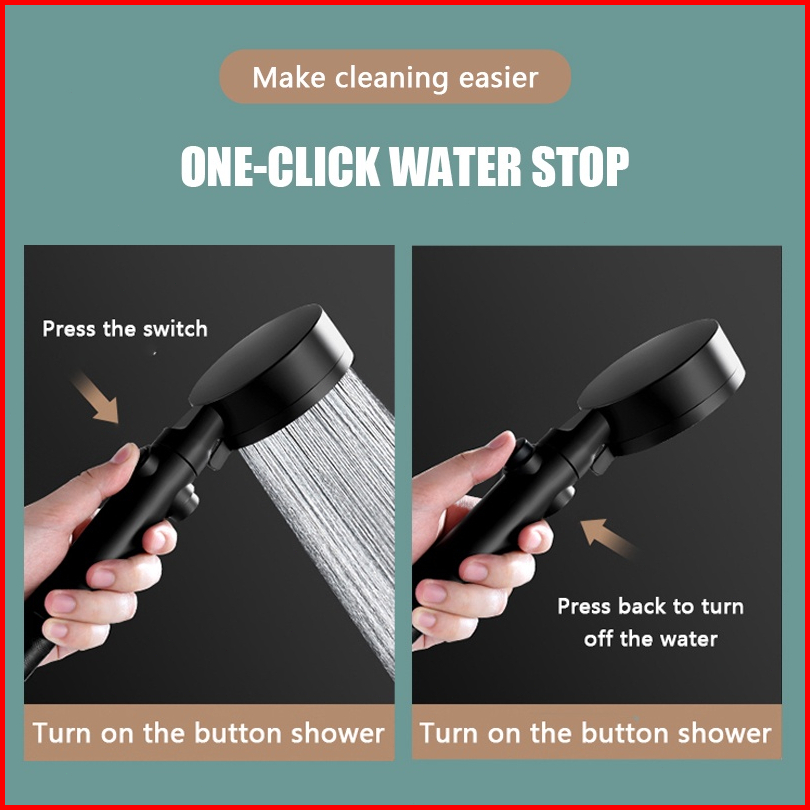 Make cleaning easier

ONE-CLICK WATER STOP

Press the switch

Turn on the button shower

Press back to turn off the water

Turn on the button shower