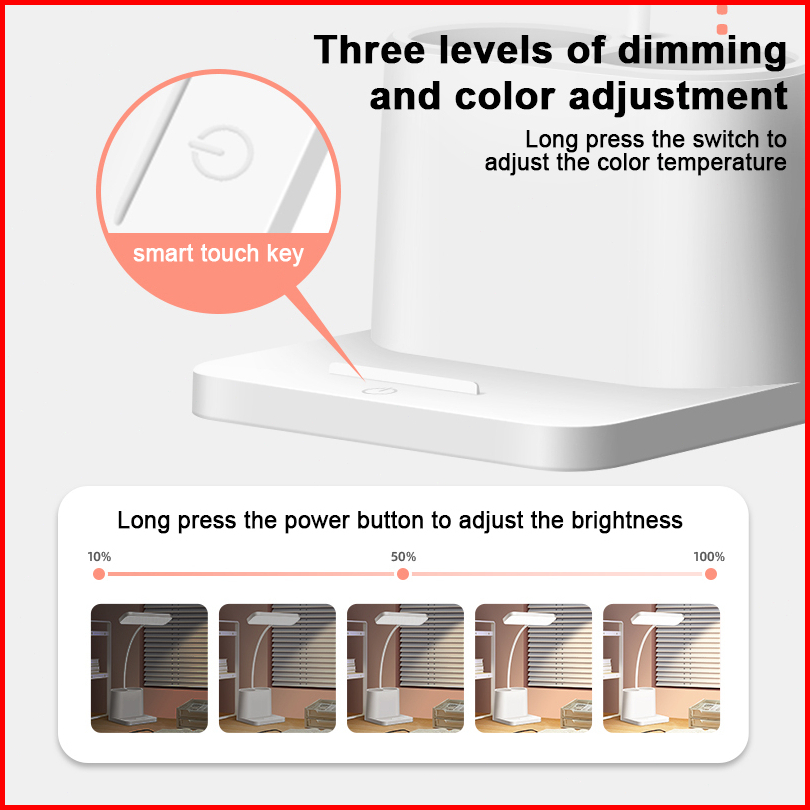 Three levels of dimming and color adjustment

Long press the switch to adjust the color temperature

smart touch key

Long press the power button to adjust the brightness

10%

50%

100%