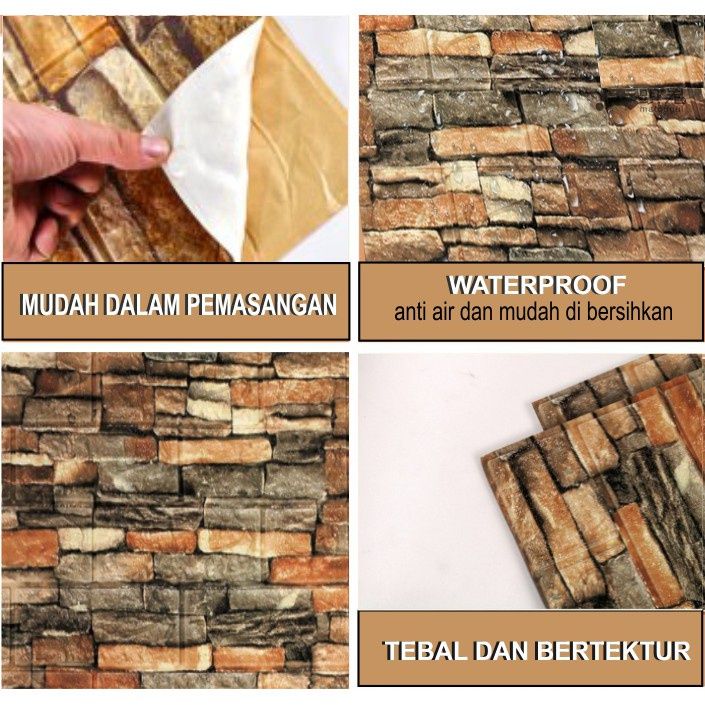 MUDAH DALAM PEMASANGAN

WATERPROOF
anti air dan mudah di bersihkan

TEBAL DAN BERTEKTUR